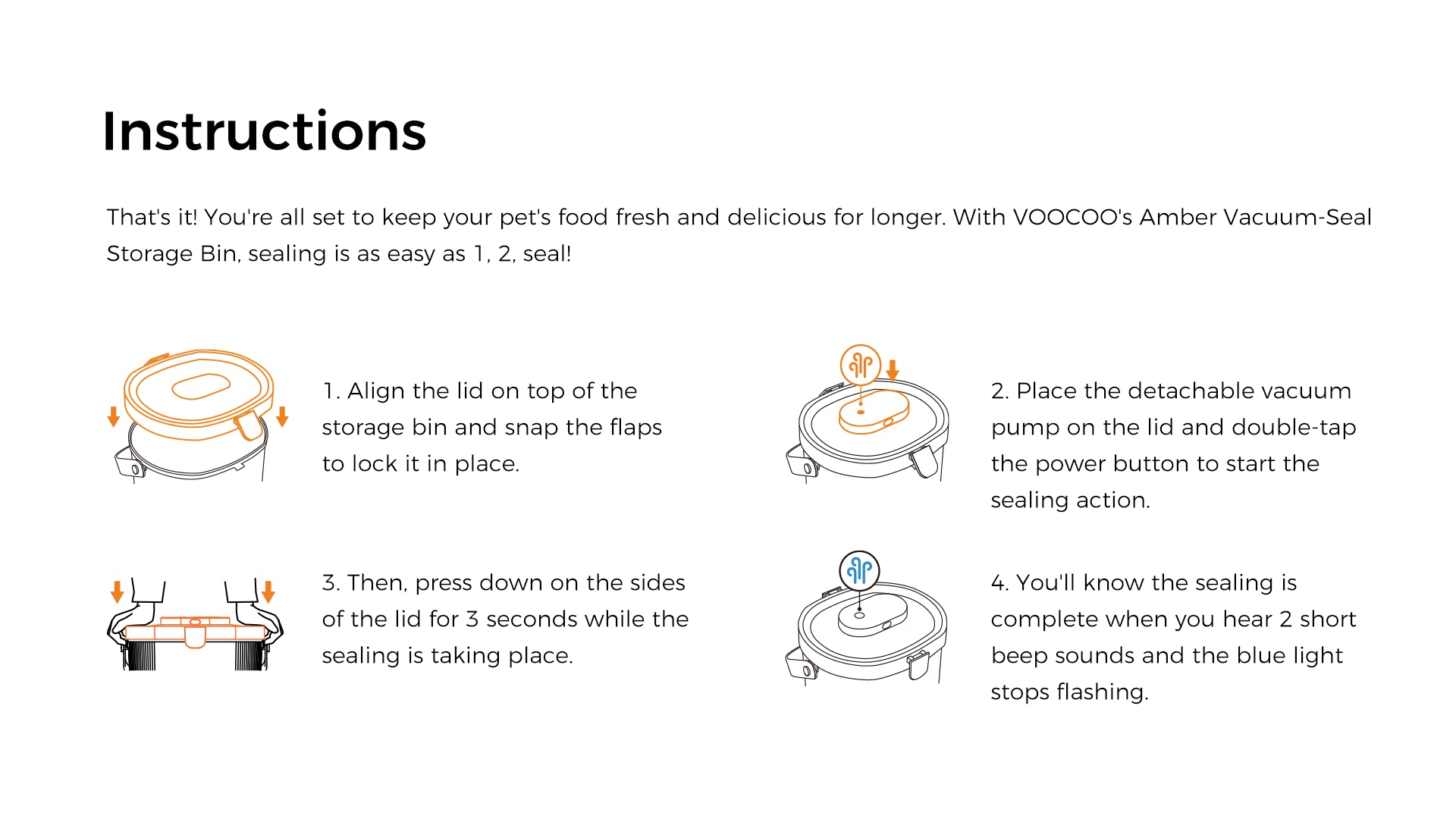 Instructions

That's it! You're all set to keep your pet's food fresh and delicious for longer. With VOOCOO's Amber Vacuum-Seal Storage Bin, sealing is as easy as 1, 2, seal!

1. Align the lid on top of the storage bin and snap the flaps to lock it in place.

2. Place the detachable vacuum pump on the lid and double-tap the power button to start the sealing action.

3. Then, press down on the sides of the lid for 3 seconds while the sealing is taking place.

4. You'll know the sealing is complete when you hear 2 short beep sounds and the blue light stops flashing.